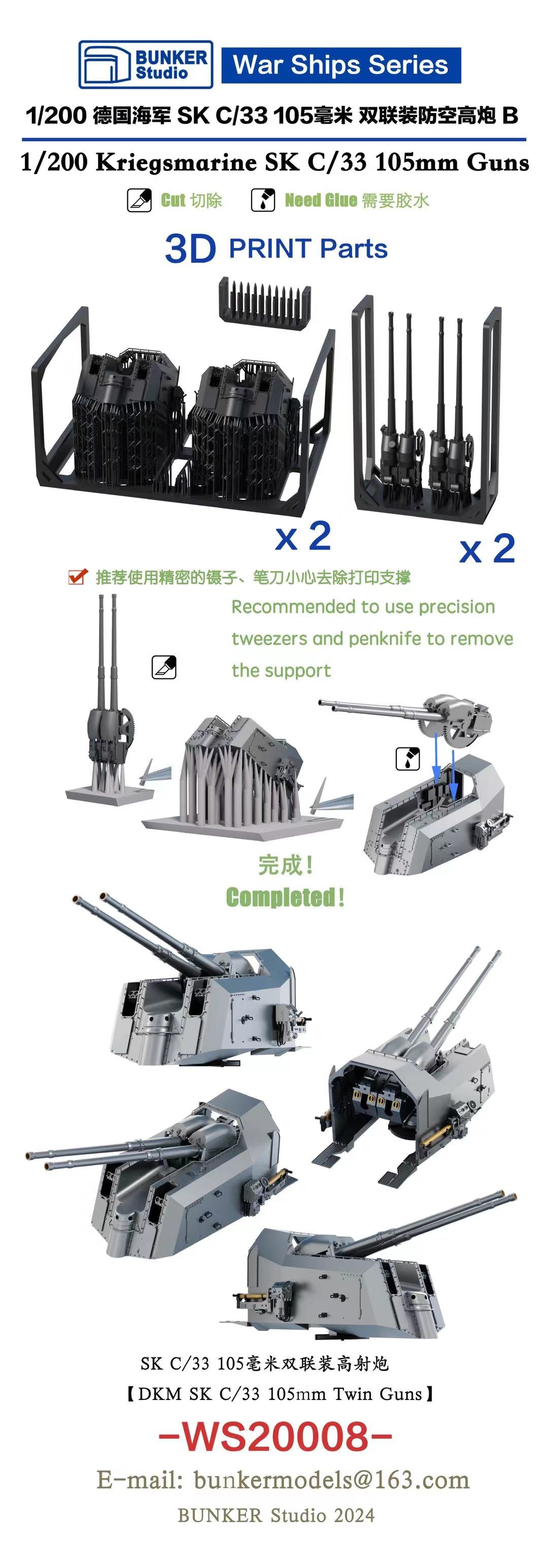 BUNKER Studio War Ships Series

1/200 德国海军 SK C/33 105毫米 双联装防空高炮 B

1/200 Kriegsmarine SK C/33 105mm Guns

Cut 切除 Need Glue 需要胶水

3D PRINT Parts

x 2

x 2

推荐使用精密的镊子、笔刀小心去除打印支撑

Recommended to use precision tweezers and penknife to remove the support

完成!

Completed!

SK C/33 105毫米双联装高射炮

【DKM SK C/33 105mm Twin Guns】

-WS20008-

E-mail: bunkermodels@163.com

BUNKER Studio 2024