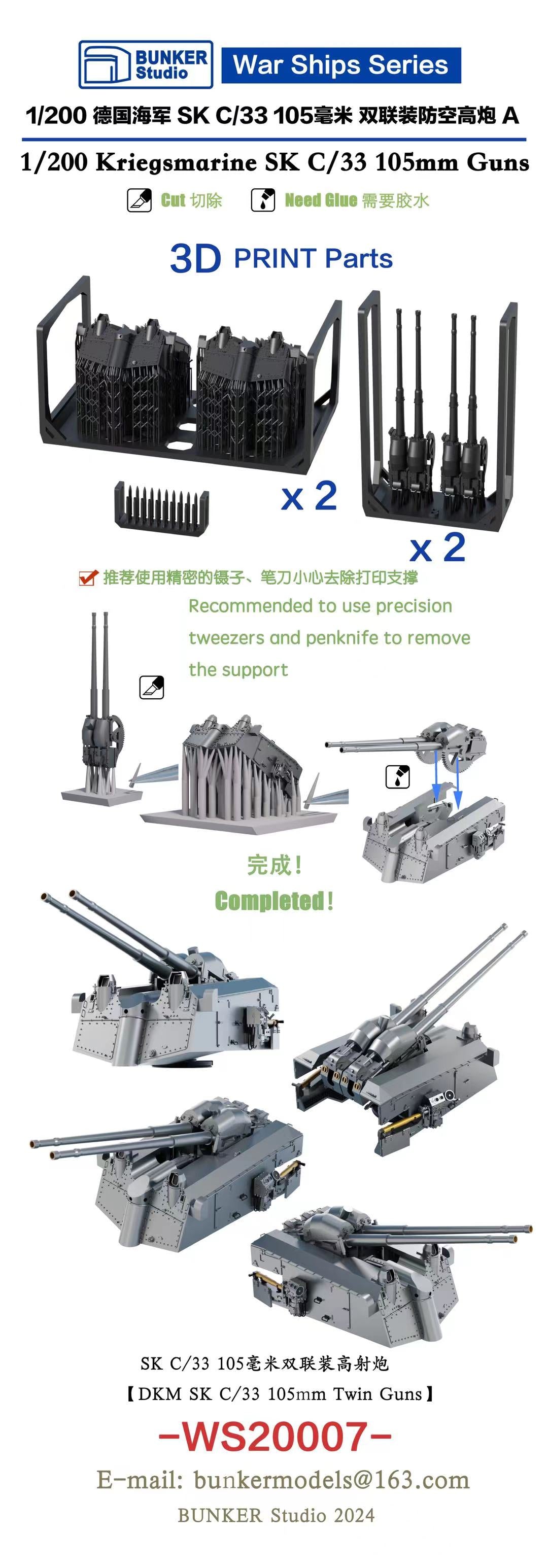 BUNKER Studio War Ships Series

1/200 德国海军 SK C/33 105毫米 双联装防空高炮 A

1/200 Kriegsmarine SK C/33 105mm Guns

Cut 切除 Need Glue 需要胶水

3D PRINT Parts

x 2

x 2

推荐使用精密的镊子、笔刀小心去除打印支撑

Recommended to use precision tweezers and penknife to remove the support

完成!
Completed!

SK C/33 105毫米双联装高射炮
【DKM SK C/33 105mm Twin Guns】

-WS20007-

E-mail: bunkermodels@163.com

BUNKER Studio 2024