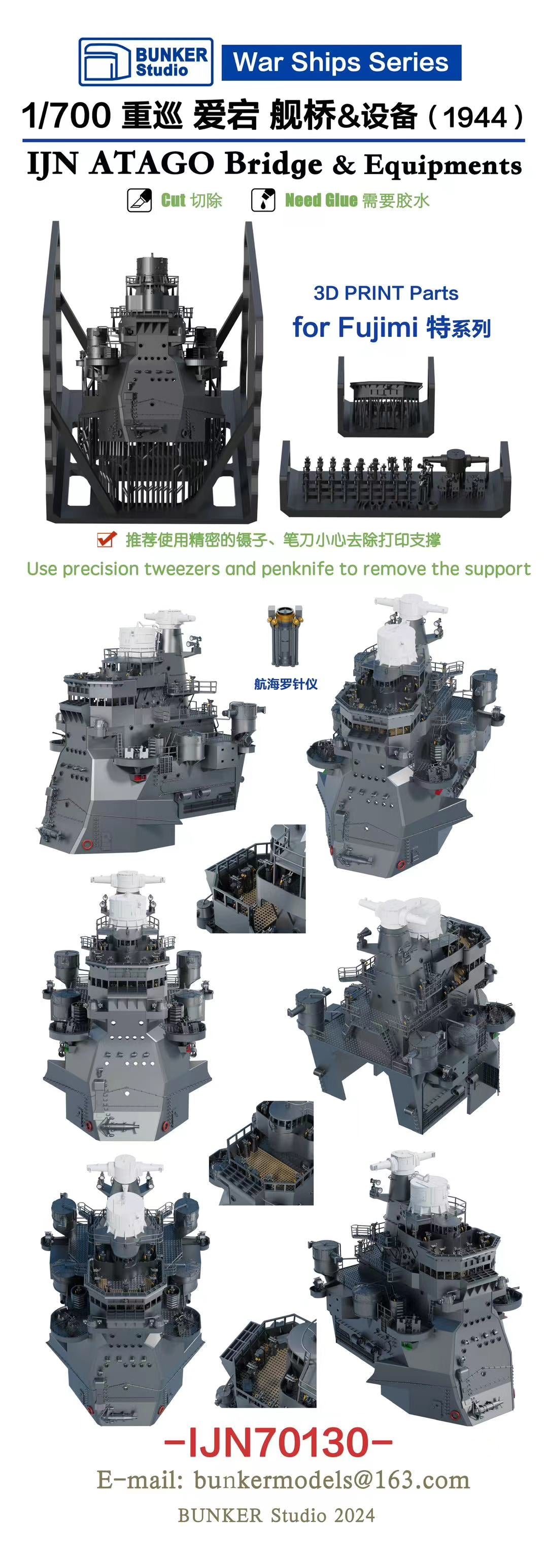 BUNKER Studio

War Ships Series

1/700 重巡 爱宕 舰桥&设备（1944）

IJN ATAGO Bridge & Equipments

Cut 切除 Need Glue 需要胶水

3D PRINT Parts
for Fujimi 特系列

推荐使用精密的镊子、笔刀小心去除打印支撑

Use precision tweezers and penknife to remove the support

航海罗针仪

-IJN70130-

E-mail: bunkermodels@163.com

BUNKER Studio 2024