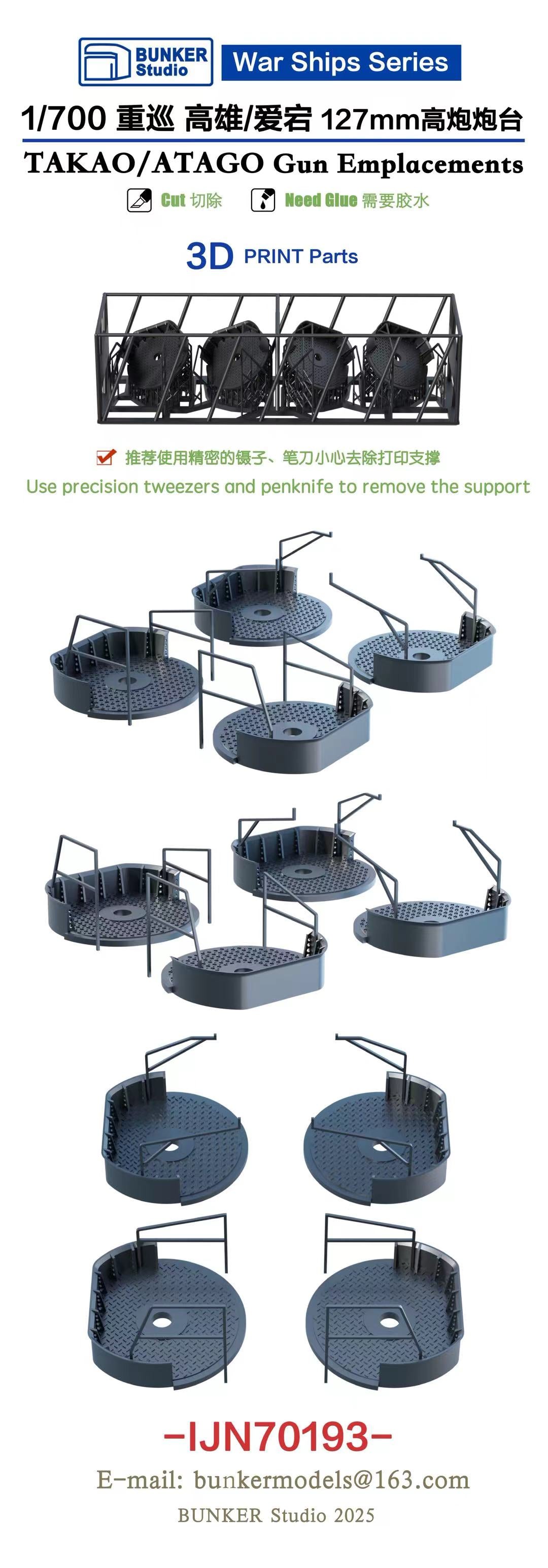 BUNKER Studio War Ships Series

1/700 重巡 高雄/爱宕 127mm高炮炮台

TAKAO/ATAGO Gun Emplacements

Cut 切除 Need Glue 需要胶水

3D PRINT Parts

推荐使用精密的镊子、笔刀小心去除打印支撑

Use precision tweezers and penknife to remove the support

-IJN70193-

E-mail: bunkermodels@163.com

BUNKER Studio 2025